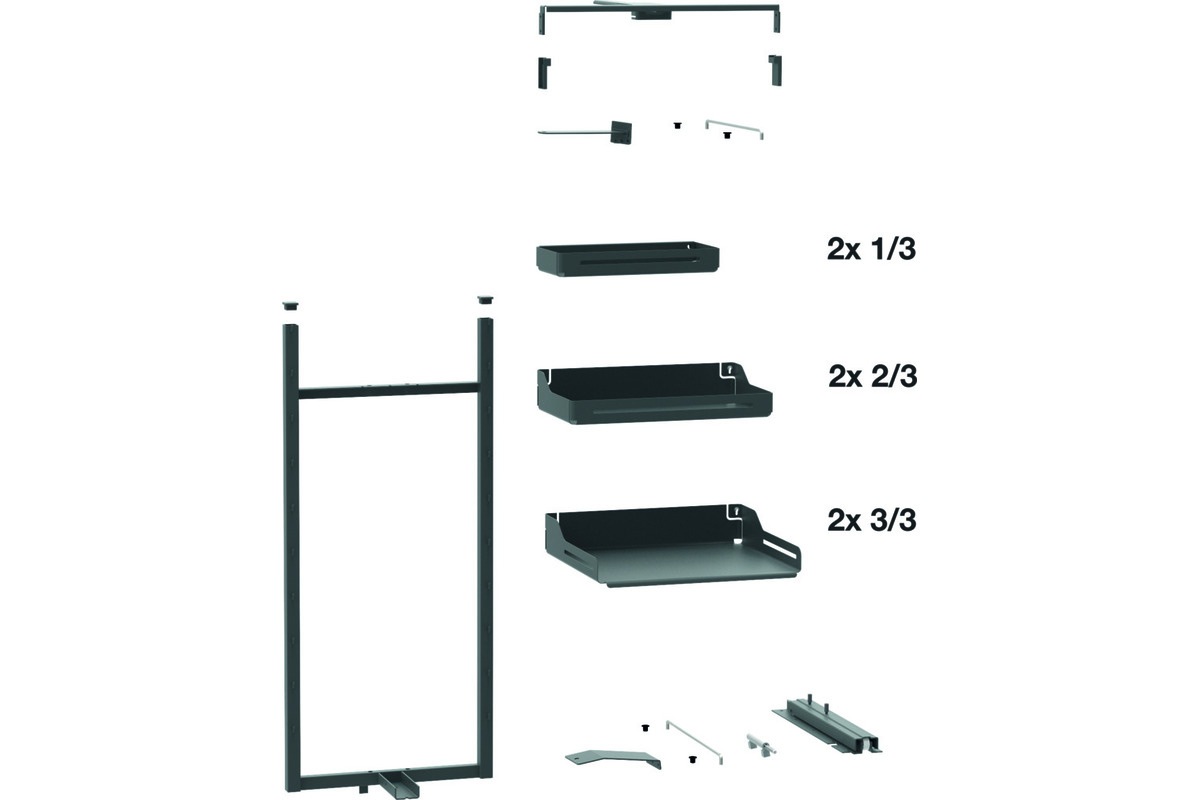 2x 1/3

2x 2/3

2x 3/3