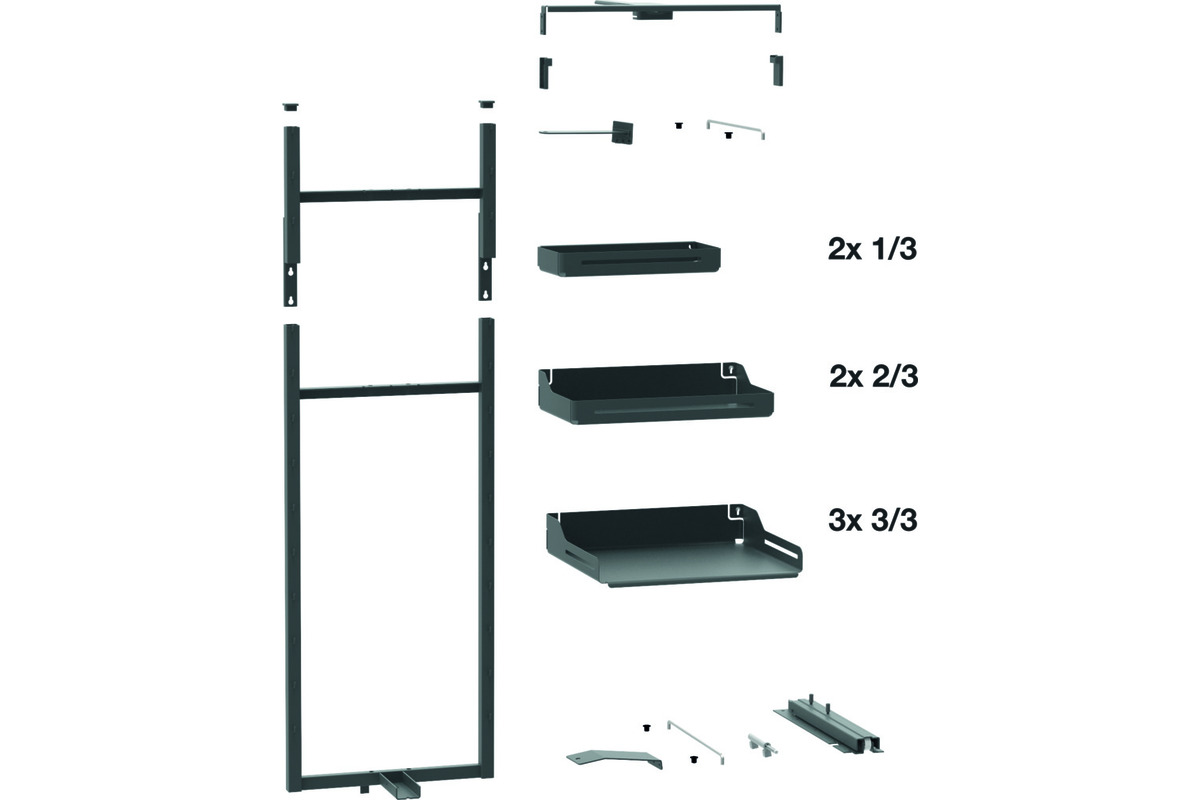 2x 1/3

2x 2/3

3x 3/3