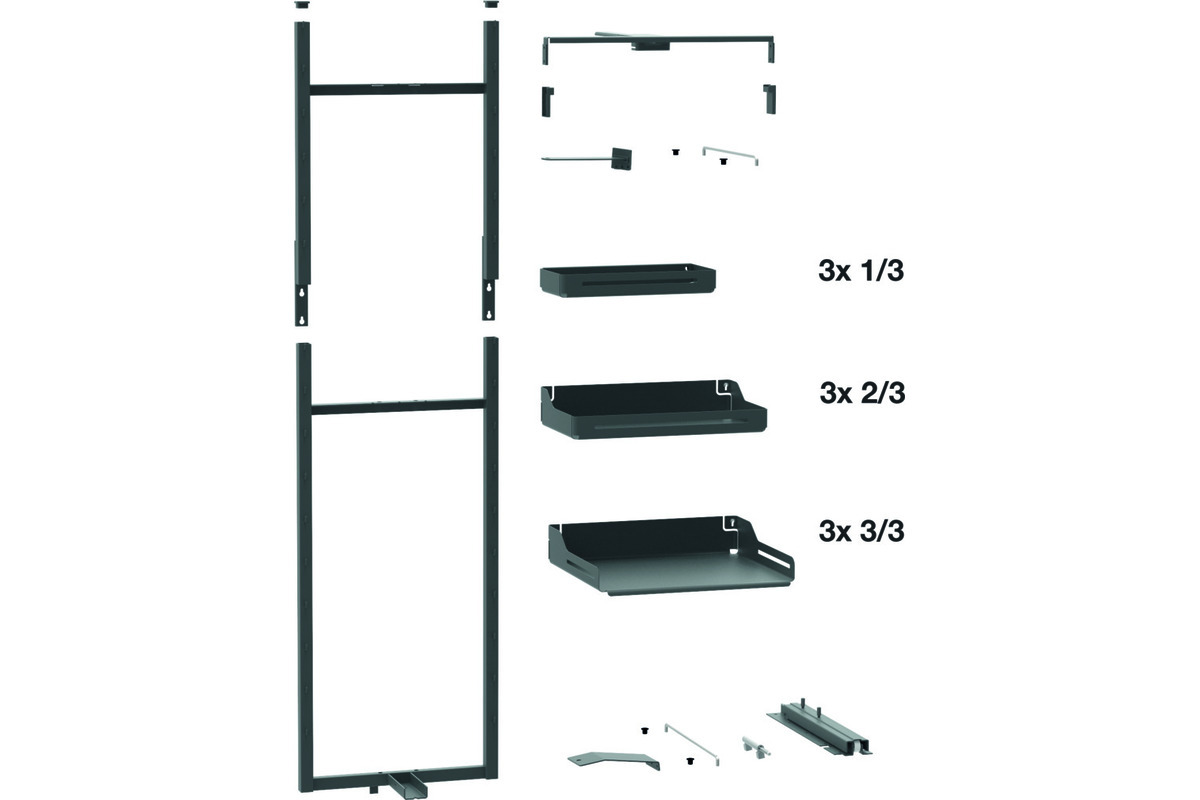 3x 1/3

3x 2/3

3x 3/3